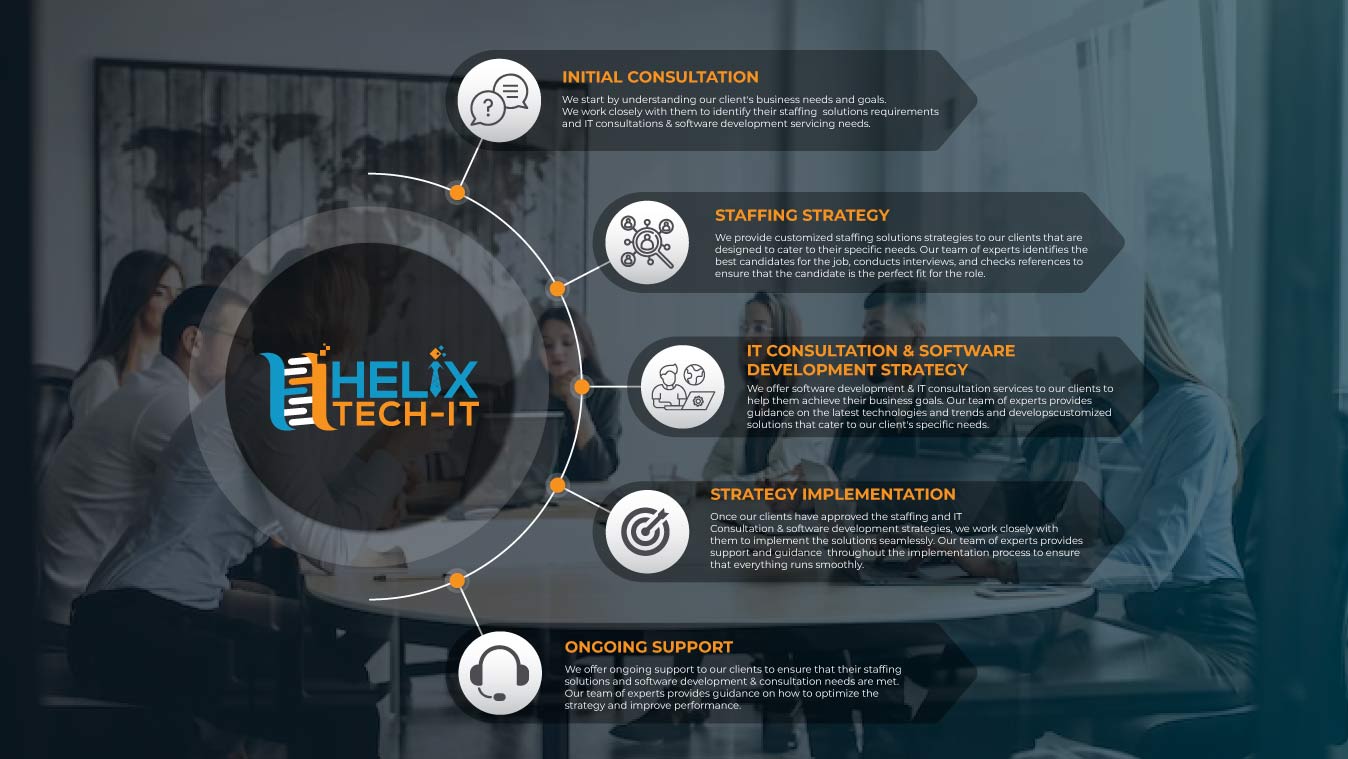 HELIX TECH-IT

INITIAL CONSULTATION

We start by understanding our client's business needs and goals. We work closely with them to identify their staffing solutions requirements and IT consultations & software development servicing needs.

STAFFING STRATEGY

We provide customized staffing solutions strategies to our clients that are designed to cater to their specific needs. Our team of experts identifies the best candidates for the job, conducts interviews, and checks references to ensure that the candidate is the perfect fit for the role.

IT CONSULTATION & SOFTWARE DEVELOPMENT STRATEGY

We offer software development & IT consultation services to our clients to help them achieve their business goals. Our team of experts provides guidance on the latest technologies and trends and developscustomized solutions that cater to our client's specific needs.

STRATEGY IMPLEMENTATION

Once our clients have approved the staffing and IT Consultation & software development strategies, we work closely with them to implement the solutions seamlessly. Our team of experts provides support and guidance throughout the implementation process to ensure that everything runs smoothly.

ONGOING SUPPORT

We offer ongoing support to our clients to ensure that their staffing solutions and software development & consultation needs are met. Our team of experts provides guidance on how to optimize the strategy and improve performance.